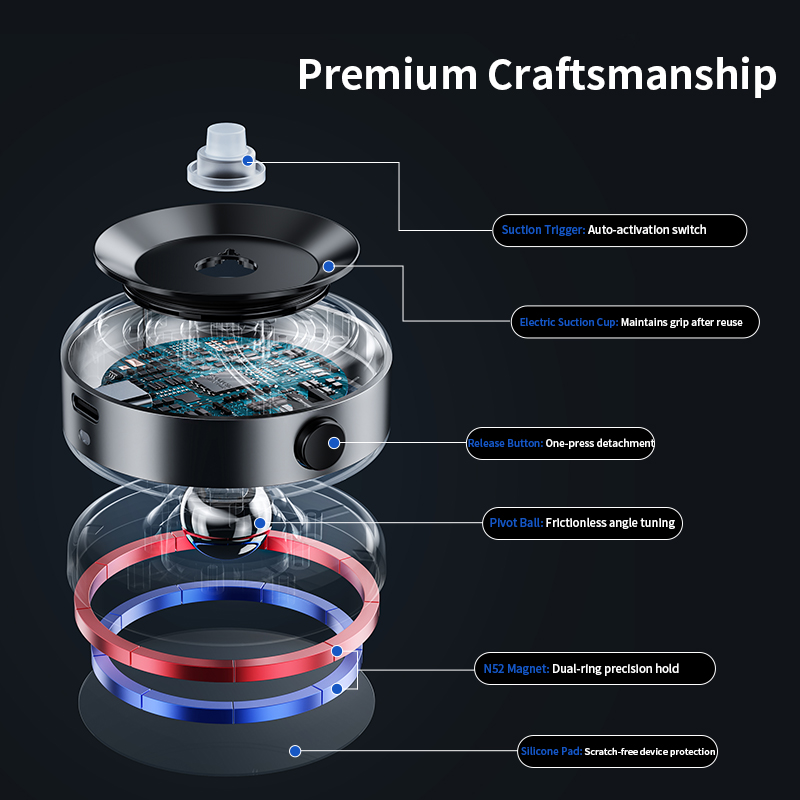 Premium Craftsmanship

Suction Trigger: Auto-activation switch

Electric Suction Cup: Maintains grip after reuse

Release Button: One-press detachment

Pivot Ball: Frictionless angle tuning

N52 Magnet: Dual-ring precision hold

Silicone Pad: Scratch-free device protection