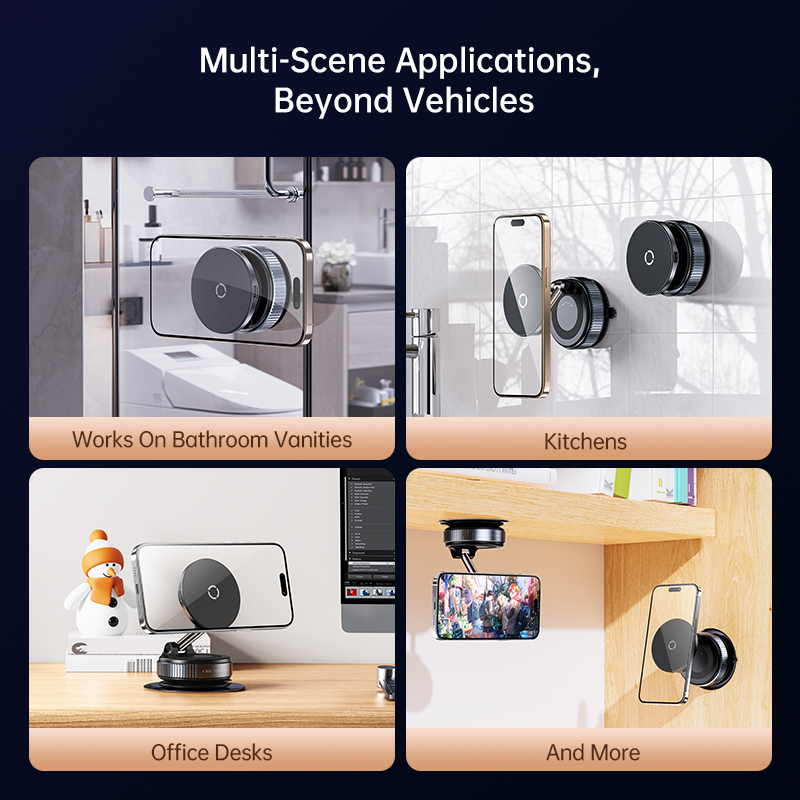 Multi-Scene Applications, Beyond Vehicles

Works On Bathroom Vanities

Kitchens

Office Desks

And More